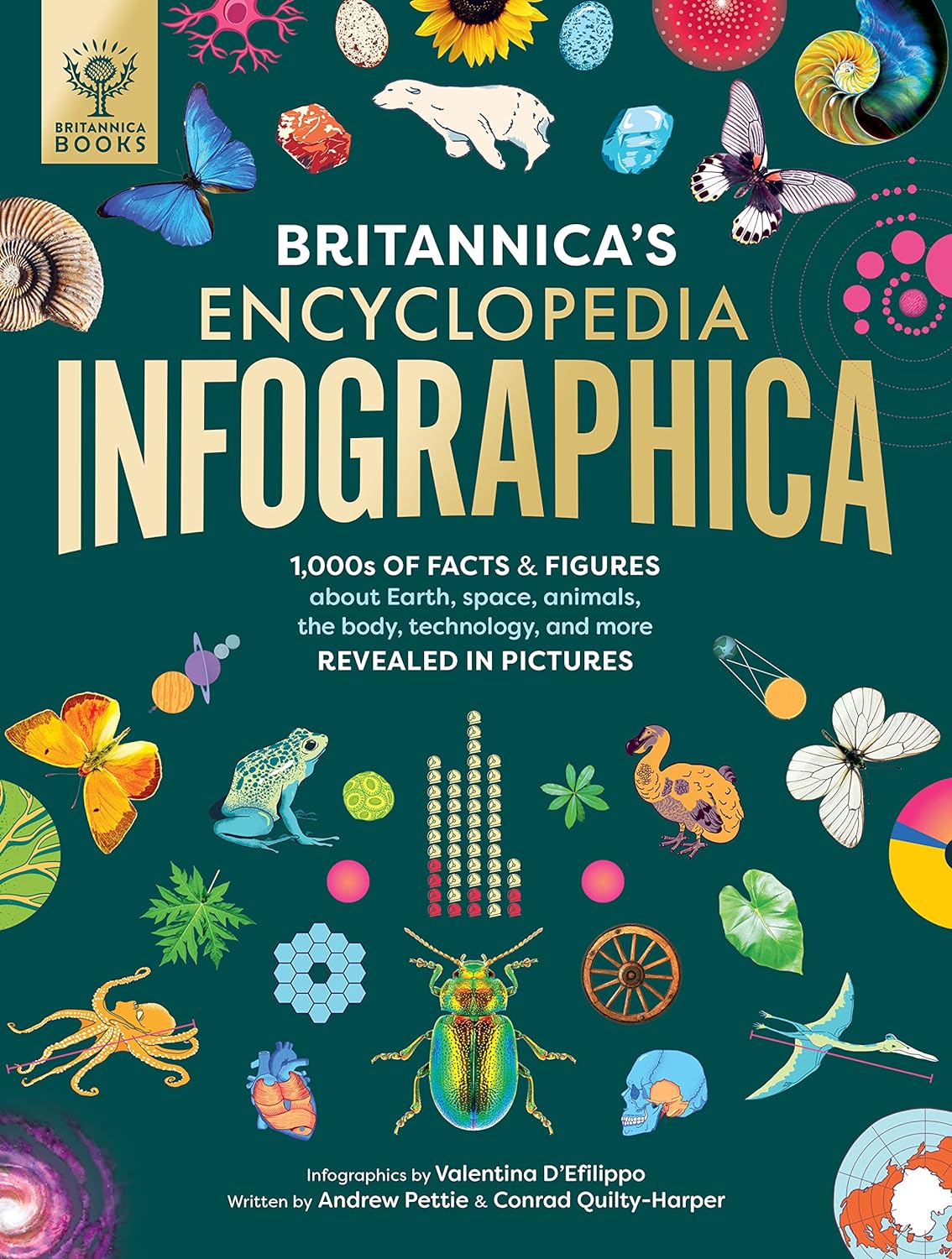 BRITANNICA BOOKS

BRITANNICA'S
ENCYCLOPEDIA
INFOGRAPHICA

1,000s OF FACTS & FIGURES
about Earth, space, animals, the body, technology, and more
REVEALED IN PICTURES

Infographics by Valentina D'Efilippo
Written by Andrew Pettie & Conrad Quilty-Harper